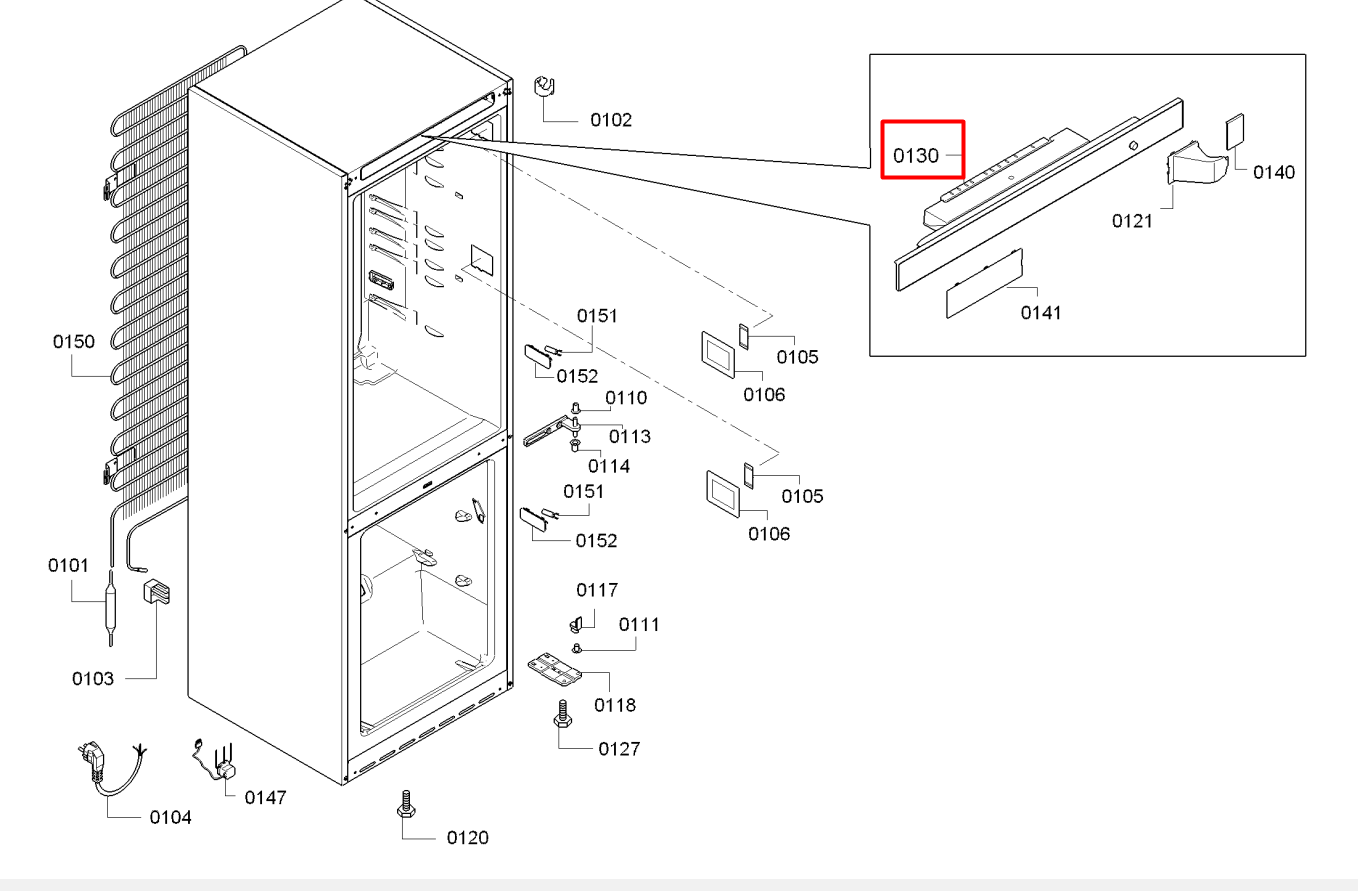 0102
0130
0140
0121
0141
0150
0151
0152
0105
0106
0110
0113
0114
0151
0152
0105
0106
0101
0103
0117
0111
0118
0127
0104
0147
0120