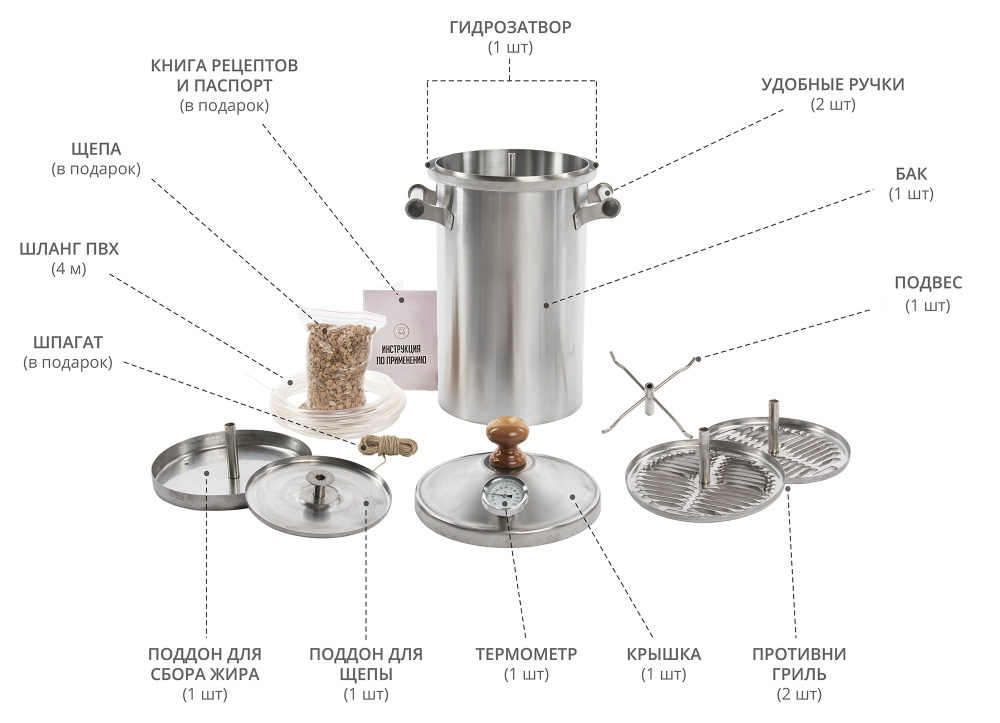 ГИДРОЗАТВОР
(1 шт)

КНИГА РЕЦЕПТОВ
И ПАСПОРТ
(в подарок)

УДОБНЫЕ РУЧКИ
(2 шт)

ЩЕПА
(в подарок)

БАК
(1 шт)

ШЛАНГ ПВХ
(4 м)

ПОДВЕС
(1 шт)

ШПАГАТ
(в подарок)

ИНСТРУКЦИЯ
ПО ПРИМЕНЕНИЮ

ПОДДОН ДЛЯ
СБОРА ЖИРА
(1 шт)

ПОДДОН ДЛЯ
ЩЕПЫ
(1 шт)

ТЕРМОМЕТР
(1 шт)

КРЫШКА
(1 шт)

ПРОТИВНИ
ГРИЛЬ
(2 шт)