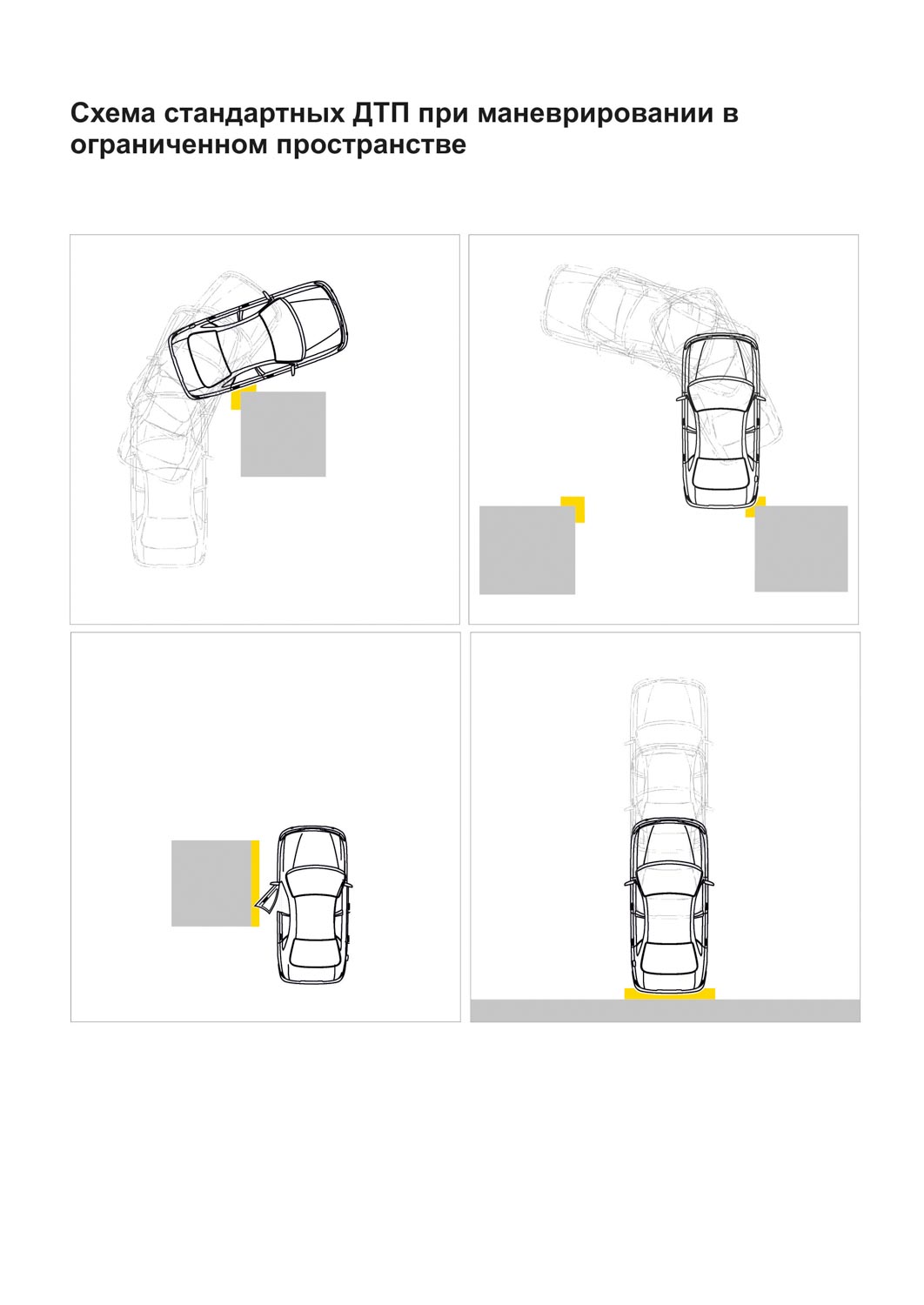 Схема стандартных ДТП при маневрировании в ограниченном пространстве