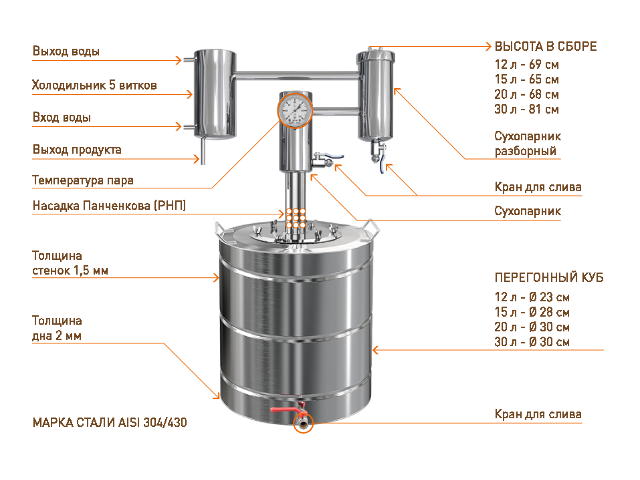 Выход воды

Холодильник 5 витков

Вход воды

Выход продукта

Температура пара

Насадка Панченкова (РНП)

Толщина стенок 1,5 мм

Толщина дна 2 мм

МАРКА СТАЛИ AISI 304/430

ВЫСОТА В СБОРЕ
12 л - 69 см
15 л - 65 см
20 л - 68 см
30 л - 81 см

Сухопарник разборный

Кран для слива

Сухопарник

ПЕРЕГОННЫЙ КУБ
12 л - Ø 23 см
15 л - Ø 28 см
20 л - Ø 30 см
30 л - Ø 30 см

Кран для слива