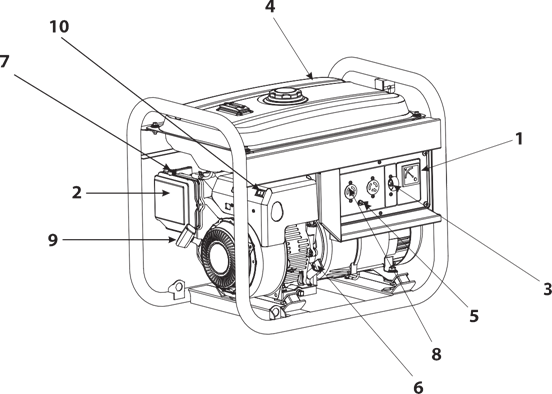 4
10
7
1
2
9
3
5
8
6