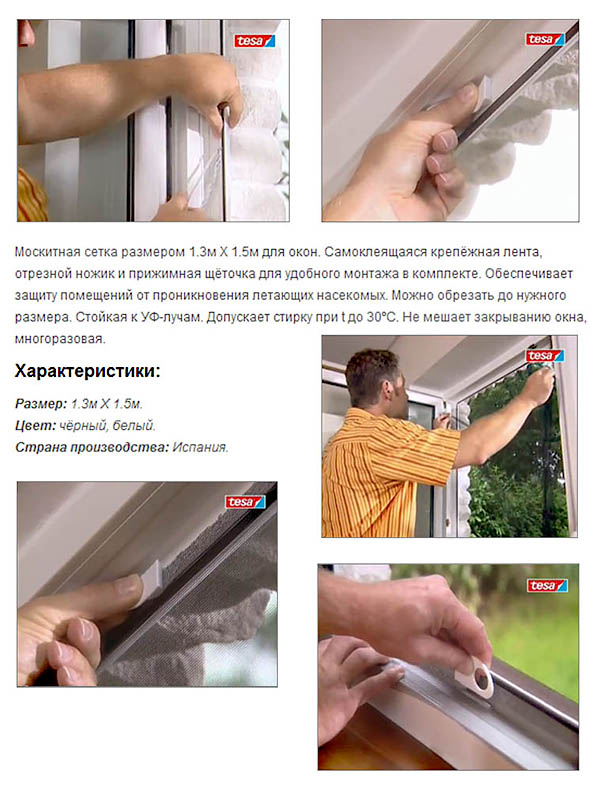 tesa

tesa

Москитная сетка размером 1.3м Х 1.5м для окон. Самоклеящаяся крепёжная лента, отрезной ножик и прижимная щёточка для удобного монтажа в комплекте. Обеспечивает защиту помещений от проникновения летающих насекомых. Можно обрезать до нужного размера. Стойкая к УФ-лучам. Допускает стирку при t до 30°С. Не мешает закрыванию окна, многоразовая.

Характеристики:

Размер: 1.3м Х 1.5м.
Цвет: чёрный, белый.
Страна производства: Испания.

tesa

tesa

tesa